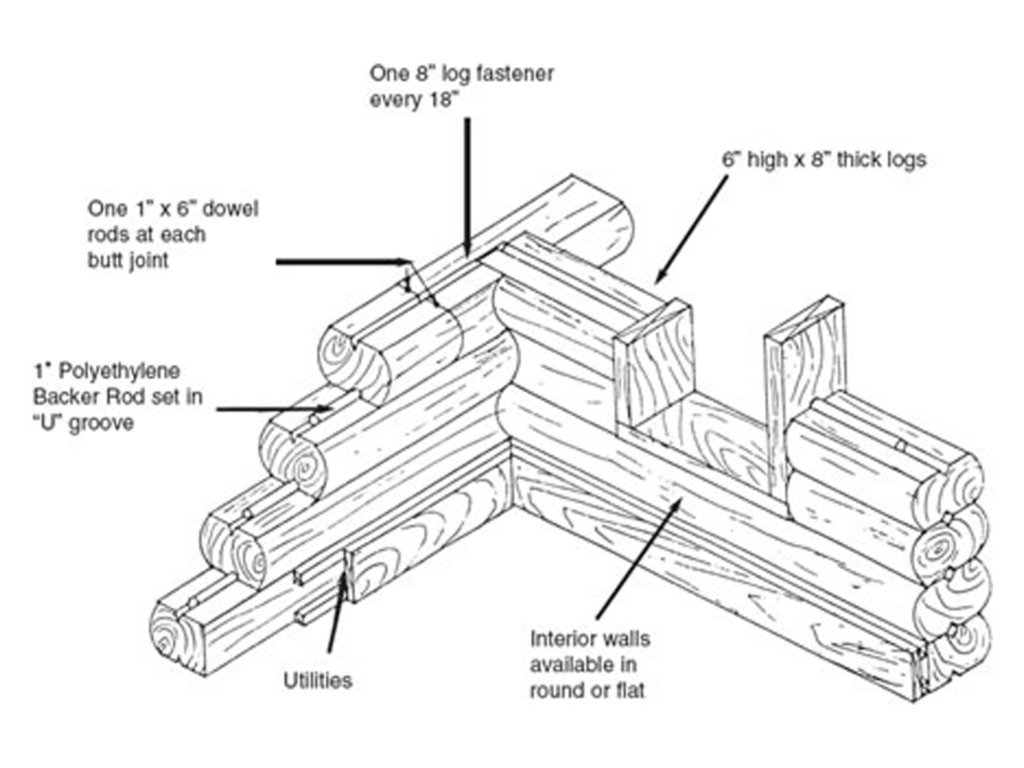 One 8" log fastener every 18"

6" high x 8" thick logs

One 1" x 6" dowel rods at each butt joint

1" Polyethylene Backer Rod set in "U" groove

Utilities

Interior walls available in round or flat